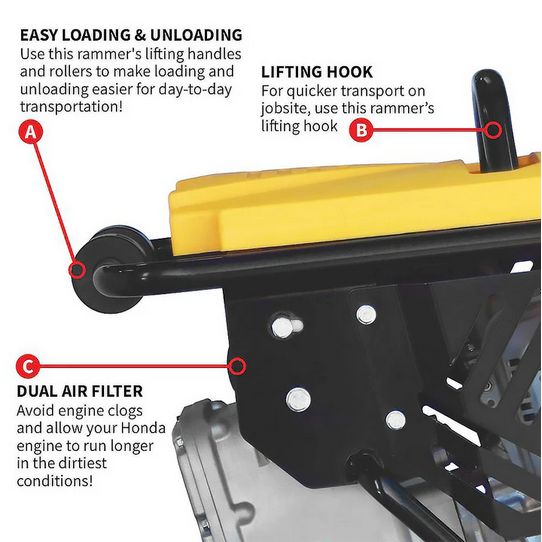 EASY LOADING & UNLOADING
Use this rammer's lifting handles and rollers to make loading and unloading easier for day-to-day transportation!

A

LIFTING HOOK
For quicker transport on jobsite, use this rammer's lifting hook

B

C

DUAL AIR FILTER
Avoid engine clogs and allow your Honda engine to run longer in the dirtiest conditions!