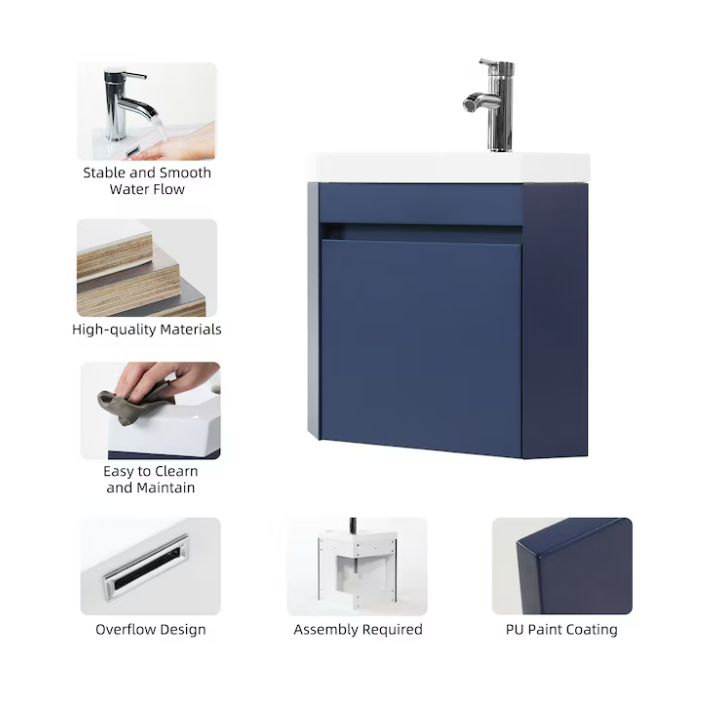 Stable and Smooth Water Flow

High-quality Materials

Easy to Clearn and Maintain

Overflow Design

Assembly Required

PU Paint Coating